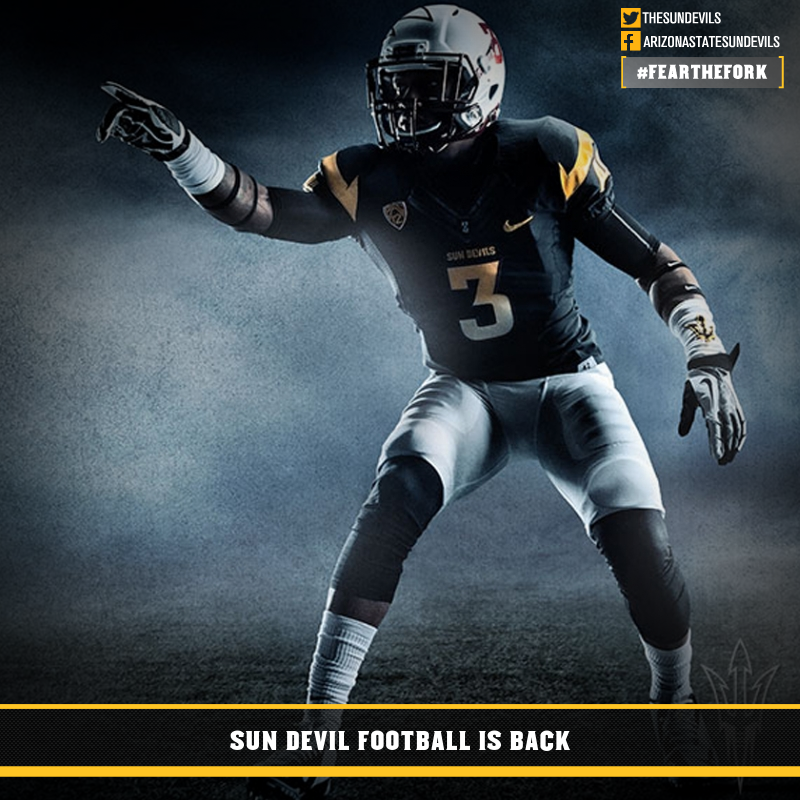 THESUNDEVILS
ARIZONASTATESUNDEVILS
#FEARTHEFORK

SUN DEVILS
3

SUN DEVIL FOOTBALL IS BACK