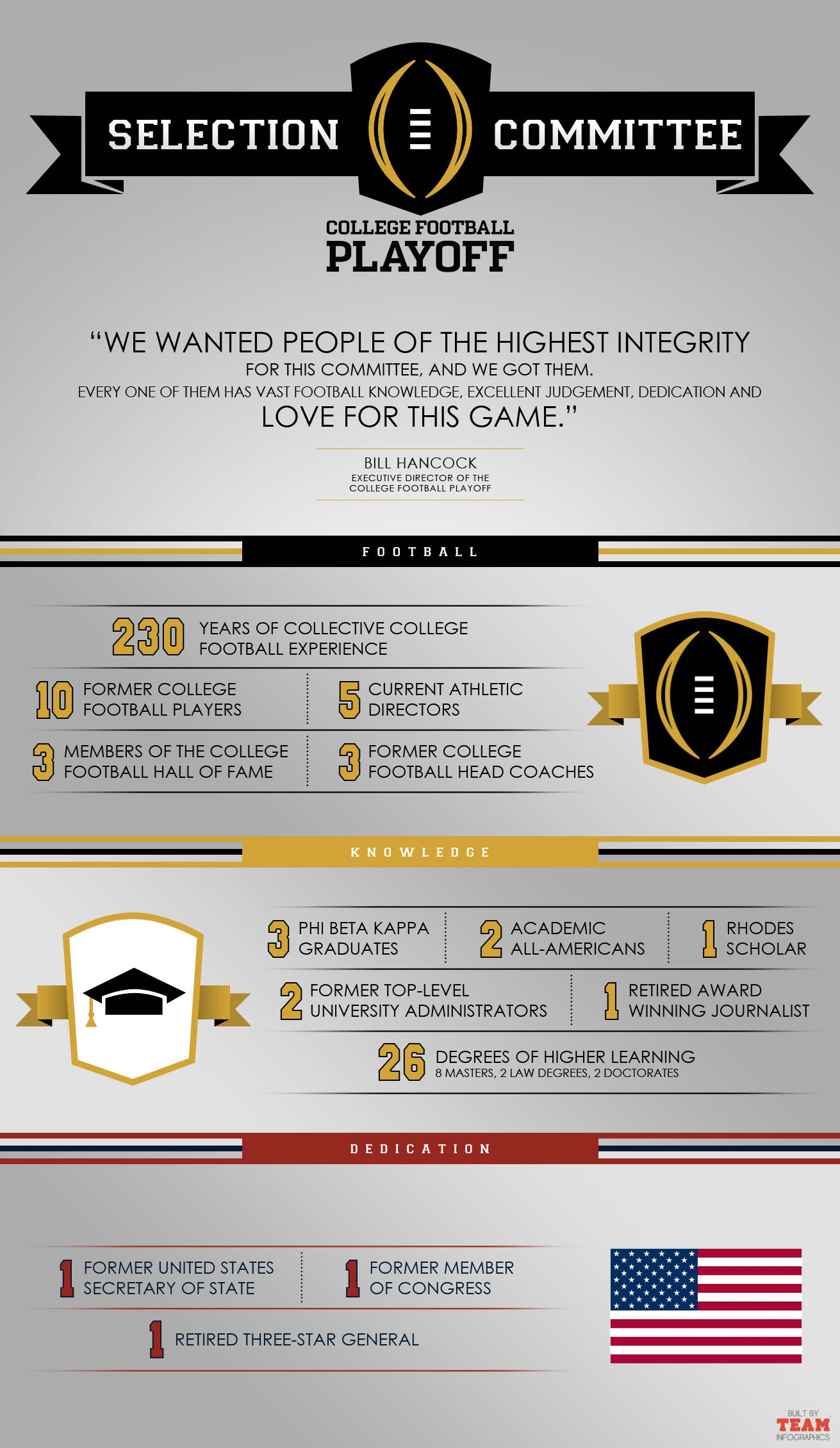 SELECTION COMMITTEE

COLLEGE FOOTBALL
PLAYOFF

"WE WANTED PEOPLE OF THE HIGHEST INTEGRITY
FOR THIS COMMITTEE, AND WE GOT THEM.
EVERY ONE OF THEM HAS VAST FOOTBALL KNOWLEDGE, EXCELLENT JUDGEMENT, DEDICATION AND
LOVE FOR THIS GAME."

BILL HANCOCK
EXECUTIVE DIRECTOR OF THE
COLLEGE FOOTBALL PLAYOFF

FOOTBALL

230 YEARS OF COLLECTIVE COLLEGE FOOTBALL EXPERIENCE

10 FORMER COLLEGE FOOTBALL PLAYERS

5 CURRENT ATHLETIC DIRECTORS

3 MEMBERS OF THE COLLEGE FOOTBALL HALL OF FAME

3 FORMER COLLEGE FOOTBALL HEAD COACHES

KNOWLEDGE

3 PHI BETA KAPPA GRADUATES

2 ACADEMIC ALL-AMERICANS

1 RHODES SCHOLAR

2 FORMER TOP-LEVEL UNIVERSITY ADMINISTRATORS

1 RETIRED AWARD WINNING JOURNALIST

26 DEGREES OF HIGHER LEARNING
8 MASTERS, 2 LAW DEGREES, 2 DOCTORATES

DEDICATION

1 FORMER UNITED STATES SECRETARY OF STATE

1 FORMER MEMBER OF CONGRESS

1 RETIRED THREE-STAR GENERAL

BUILT BY
TEAM
INFOGRAPHICS