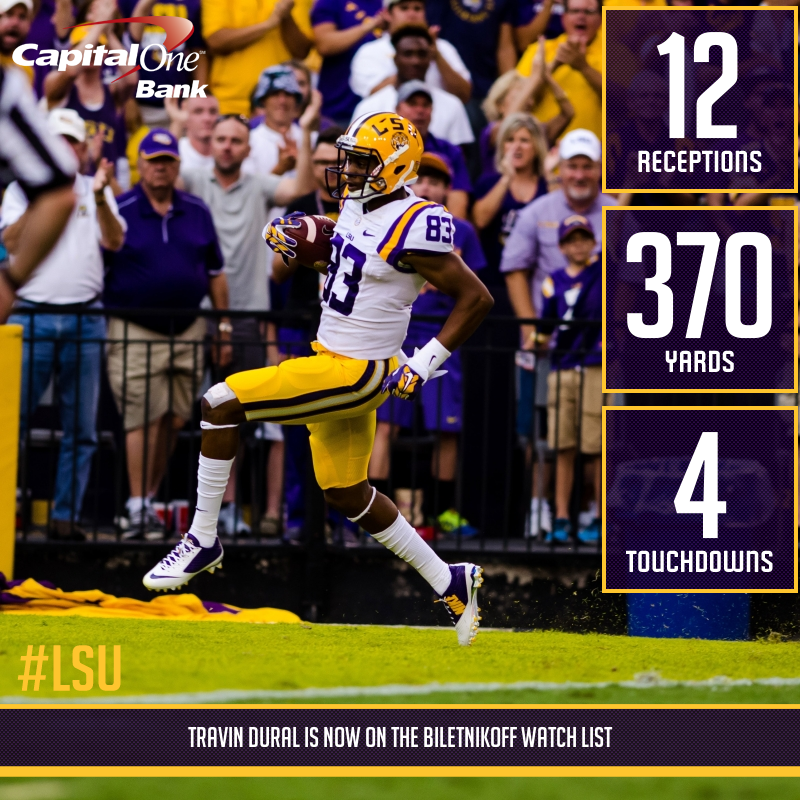 Capital One Bank

12
RECEPTIONS

370
YARDS

4
TOUCHDOWNS

LSU
83
83

#LSU

TRAVIN DURAL IS NOW ON THE BILETNIKOFF WATCH LIST