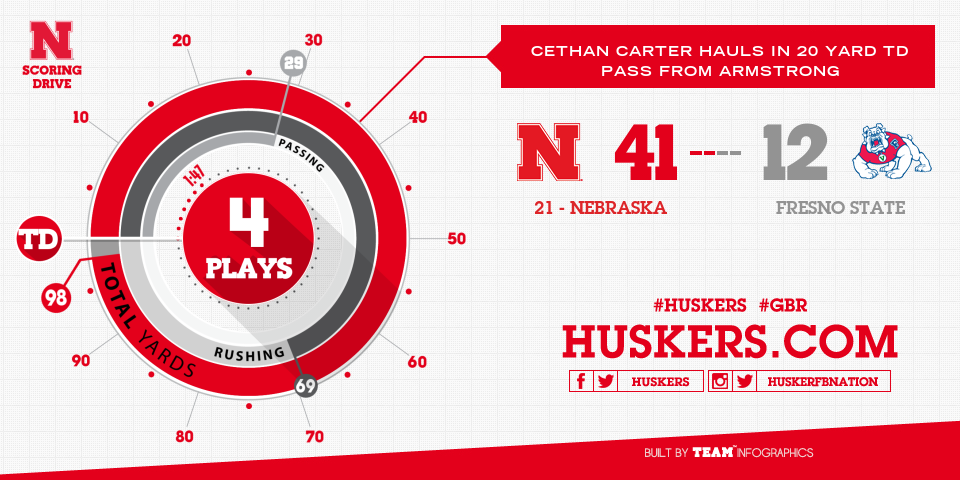 N
SCORING DRIVE

20
30
29
10
40
PASSING
1:47
4
PLAYS
TD
50
98
TOTAL YARDS
RUSHING
90
60
69
80
70

CETHAN CARTER HAULS IN 20 YARD TD PASS FROM ARMSTRONG

N 41 12

21 - NEBRASKA
FRESNO STATE

#HUSKERS #GBR
HUSKERS.COM
HUSKERS
HUSKERFBNATION

BUILT BY TEAM INFOGRAPHICS