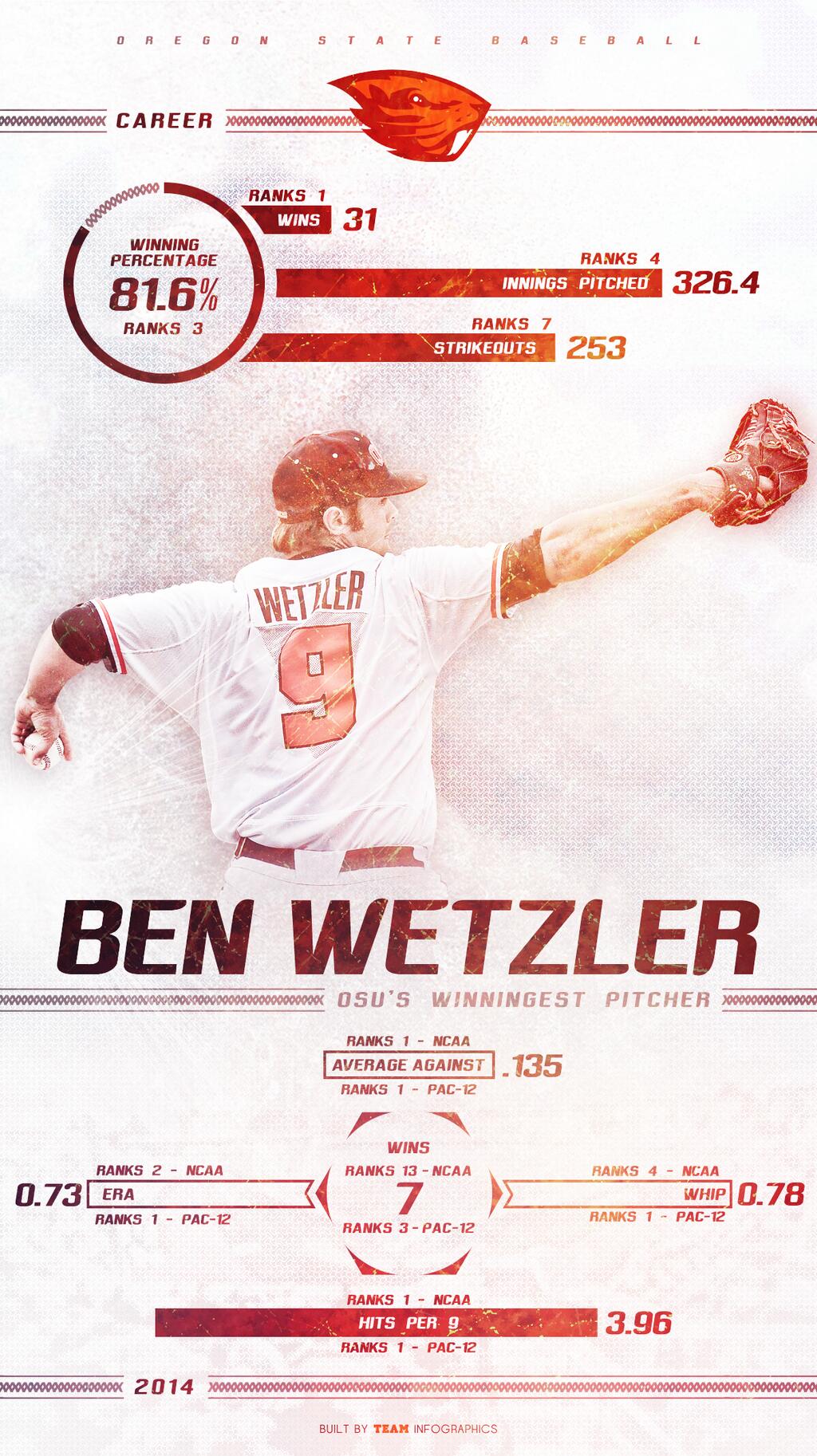 OREGON STATE BASEBALL

CAREER

WINNING PERCENTAGE
81.6%
RANKS 3

RANKS 1
WINS 31

RANKS 4
INNINGS PITCHED 326.4

RANKS 7
STRIKEOUTS 253

WETZLER
9

BEN WETZLER

OSU'S WINNINGEST PITCHER

RANKS 1 - NCAA
AVERAGE AGAINST .135
RANKS 1 - PAC-12

RANKS 2 - NCAA
0.73 ERA
RANKS 1 - PAC-12

WINS
RANKS 13 - NCAA
7
RANKS 3 - PAC-12

RANKS 4 - NCAA
WHIP 0.78
RANKS 1 - PAC-12

RANKS 1 - NCAA
HITS PER 9 3.96
RANKS 1 - PAC-12

2014

BUILT BY TEAM INFOGRAPHICS