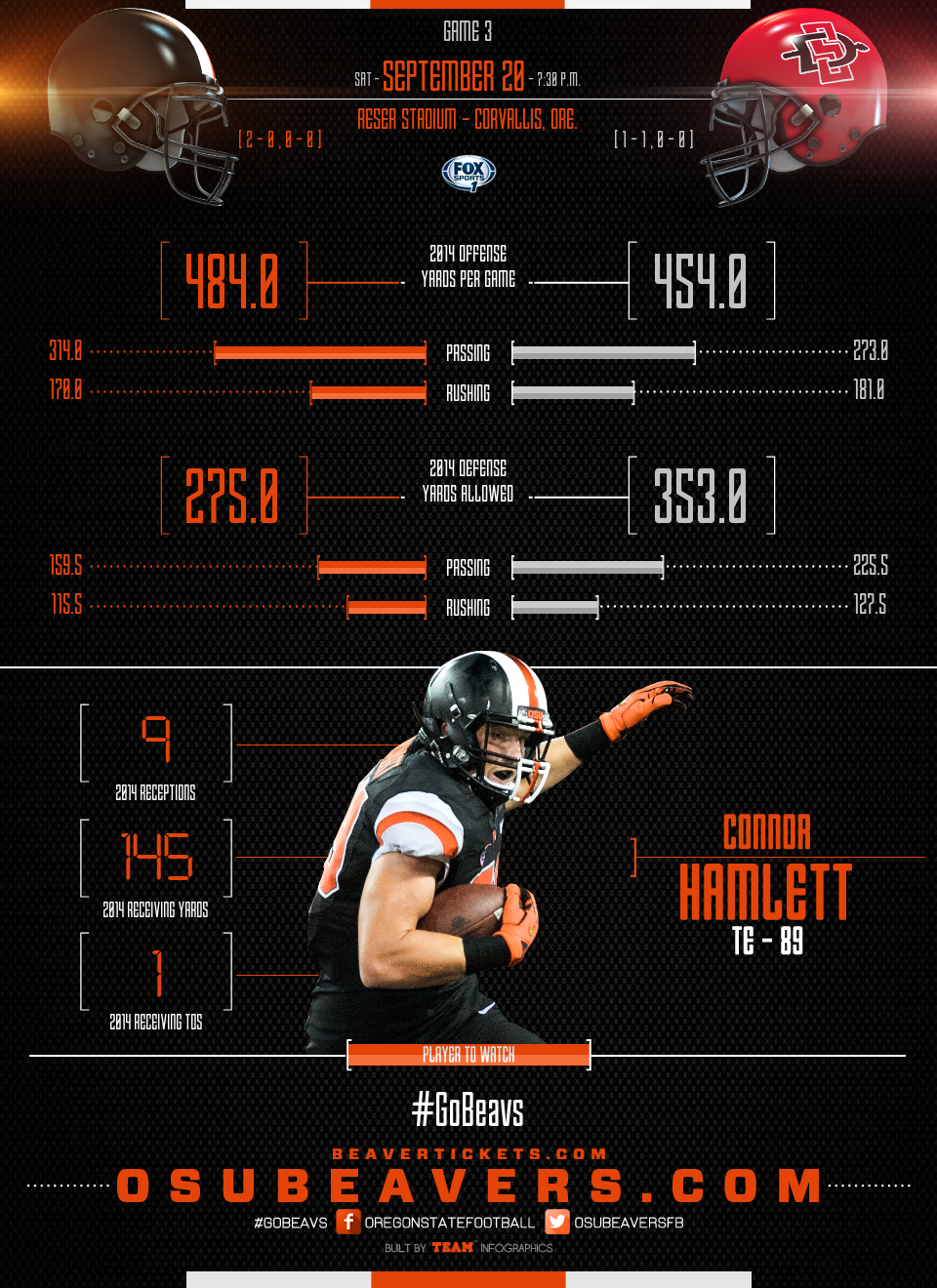 GAME 3

SAT - SEPTEMBER 20 - 7:30 P.M.

RESER STADIUM - CORVALLIS, ORE.

[2-0, 0-0]

[1-1, 0-0]

FOX SPORTS 1

484.0

2014 OFFENSE YARDS PER GAME

454.0

314.0 PASSING 273.0

170.0 RUSHING 181.0

275.0

2014 DEFENSE YARDS ALLOWED

353.0

159.5 PASSING 225.5

115.5 RUSHING 127.5

9

2014 RECEPTIONS

145

2014 RECEIVING YARDS

1

2014 RECEIVING TDS

CONNOR HAMLETT

TE - 89

PLAYER TO WATCH

#GoBeavs

BEAVERTICKETS.COM

OSUBEAVERS.COM

#GOBEAVS OREGONSTATEFOOTBALL OSUBEAVERSFB

BUILT BY TEAM INFOGRAPHICS