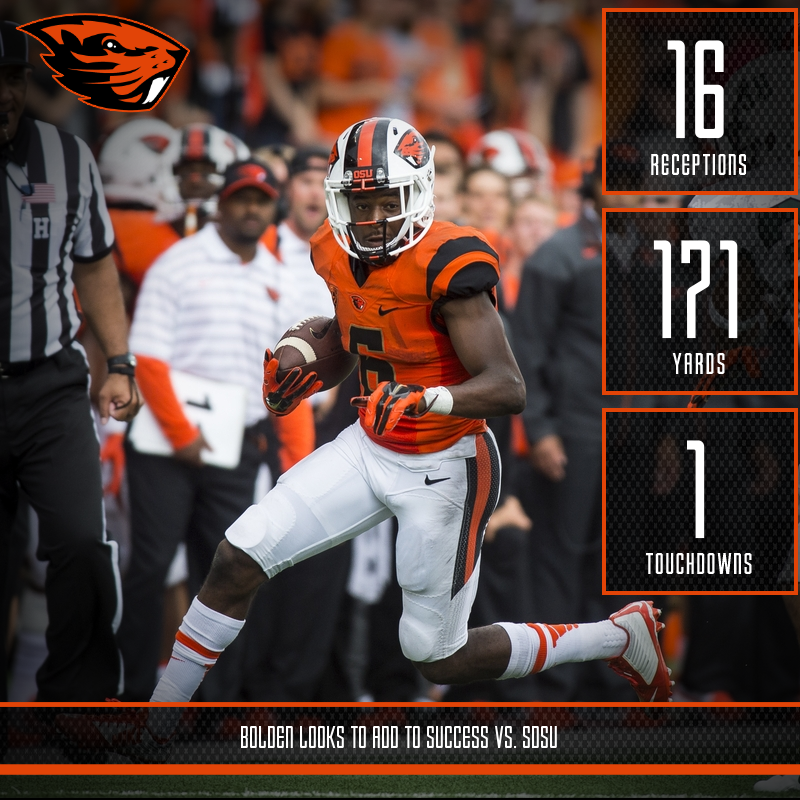 16
RECEPTIONS

171
YARDS

1
TOUCHDOWNS

OSU

6

H

BOLDEN LOOKS TO ADD TO SUCCESS VS. SDSU