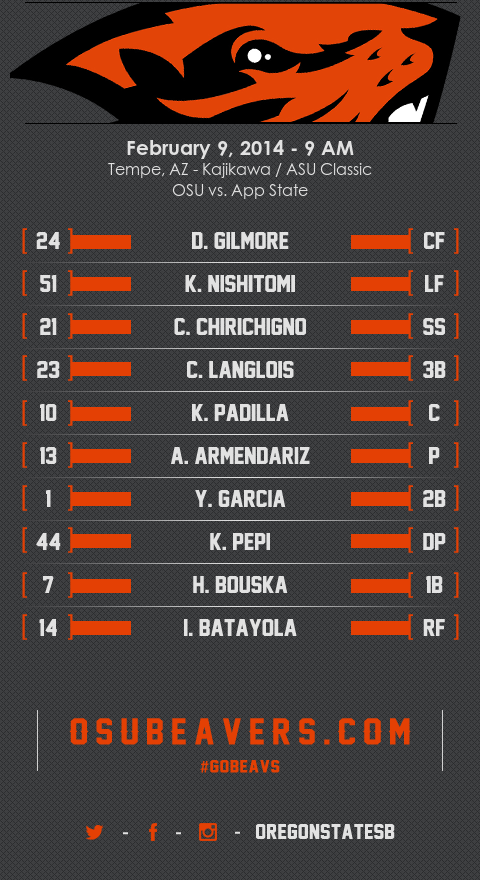 February 9, 2014 - 9 AM
Tempe, AZ - Kajikawa / ASU Classic
OSU vs. App State

| 24 | D. GILMORE | CF |
|---|---|---|
| 51 | K. NISHITOMI | LF |
| 21 | C. CHIRICHIGNO | SS |
| 23 | C. LANGLOIS | 3B |
| 10 | K. PADILLA | C |
| 13 | A. ARMENDARIZ | P |
| 1 | Y. GARCIA | 2B |
| 44 | K. PEPI | DP |
| 7 | H. BOUSKA | 1B |
| 14 | I. BATAYOLA | RF |

OSUBEAVERS.COM
#GOBEAVS

- - - OREGONSTATESB