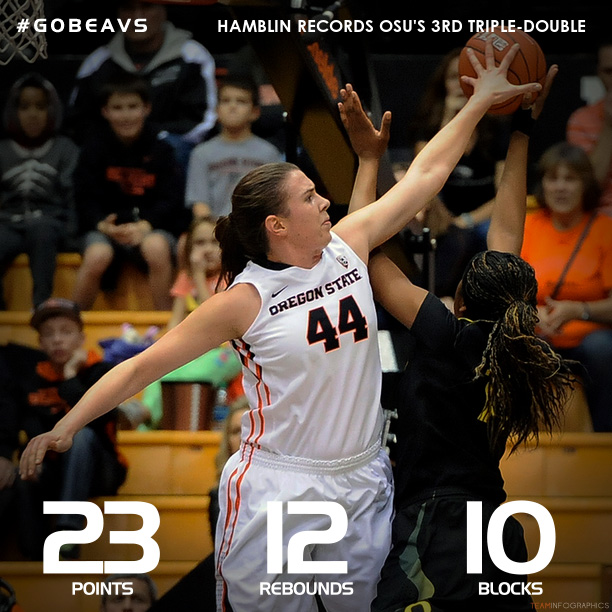 #GOBEAVS

HAMBLIN RECORDS OSU'S 3RD TRIPLE-DOUBLE

OREGON STATE 44

23 POINTS

12 REBOUNDS

10 BLOCKS

TEAMINFOGRAPHICS