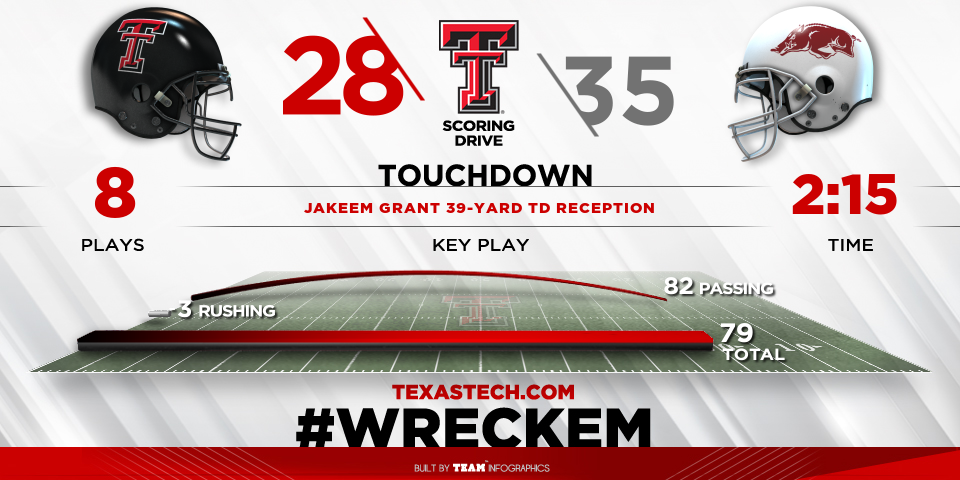 28

SCORING DRIVE

35

8

PLAYS

TOUCHDOWN

JAKEEM GRANT 39-YARD TD RECEPTION

KEY PLAY

2:15

TIME

-3 RUSHING

82 PASSING

79 TOTAL

TEXASTECH.COM

#WRECKEM

BUILT BY TEAM INFOGRAPHICS