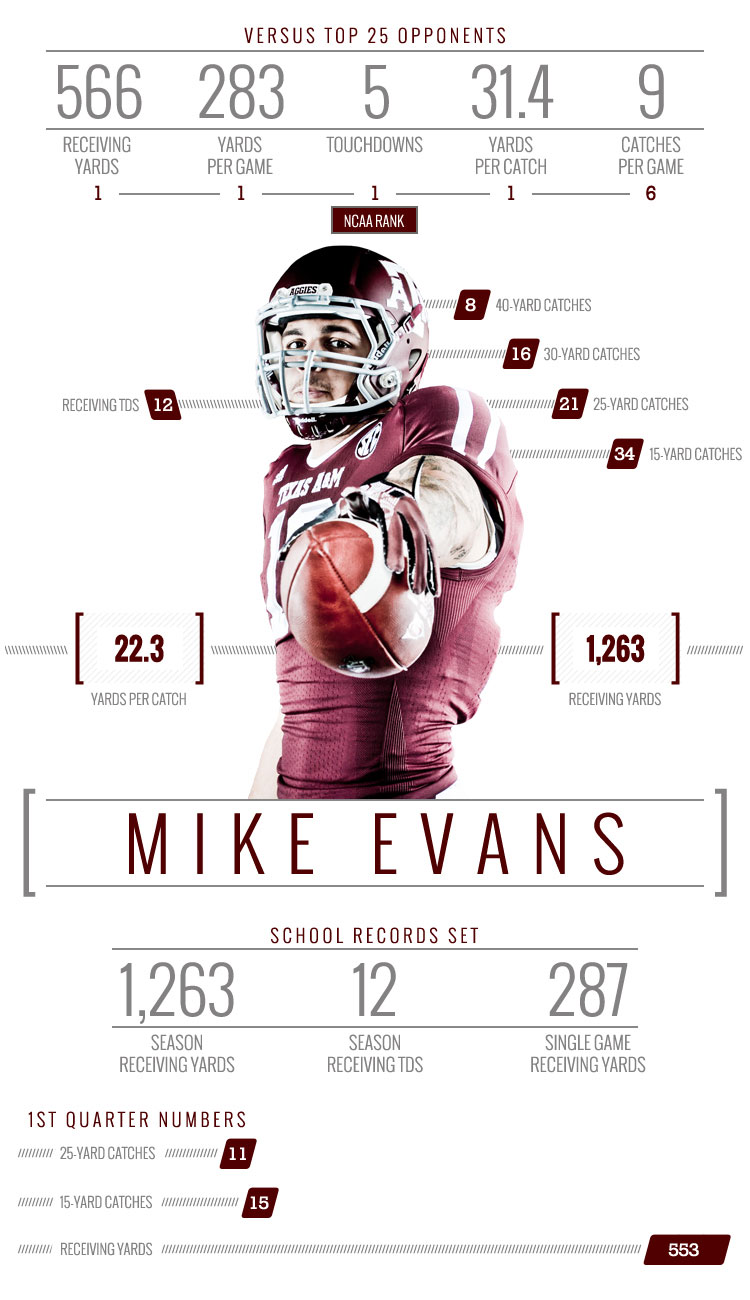 VERSUS TOP 25 OPPONENTS

566
RECEIVING YARDS
1

283
YARDS PER GAME
1

5
TOUCHDOWNS
1

31.4
YARDS PER CATCH
1

9
CATCHES PER GAME
6

NCAA RANK

AGGIES

TEXAS A&M

8 40-YARD CATCHES

16 30-YARD CATCHES

RECEIVING TDS 12

21 25-YARD CATCHES

34 15-YARD CATCHES

22.3
YARDS PER CATCH

1,263
RECEIVING YARDS

MIKE EVANS

SCHOOL RECORDS SET

1,263
SEASON RECEIVING YARDS

12
SEASON RECEIVING TDS

287
SINGLE GAME RECEIVING YARDS

1ST QUARTER NUMBERS

25-YARD CATCHES 11

15-YARD CATCHES 15

RECEIVING YARDS 553