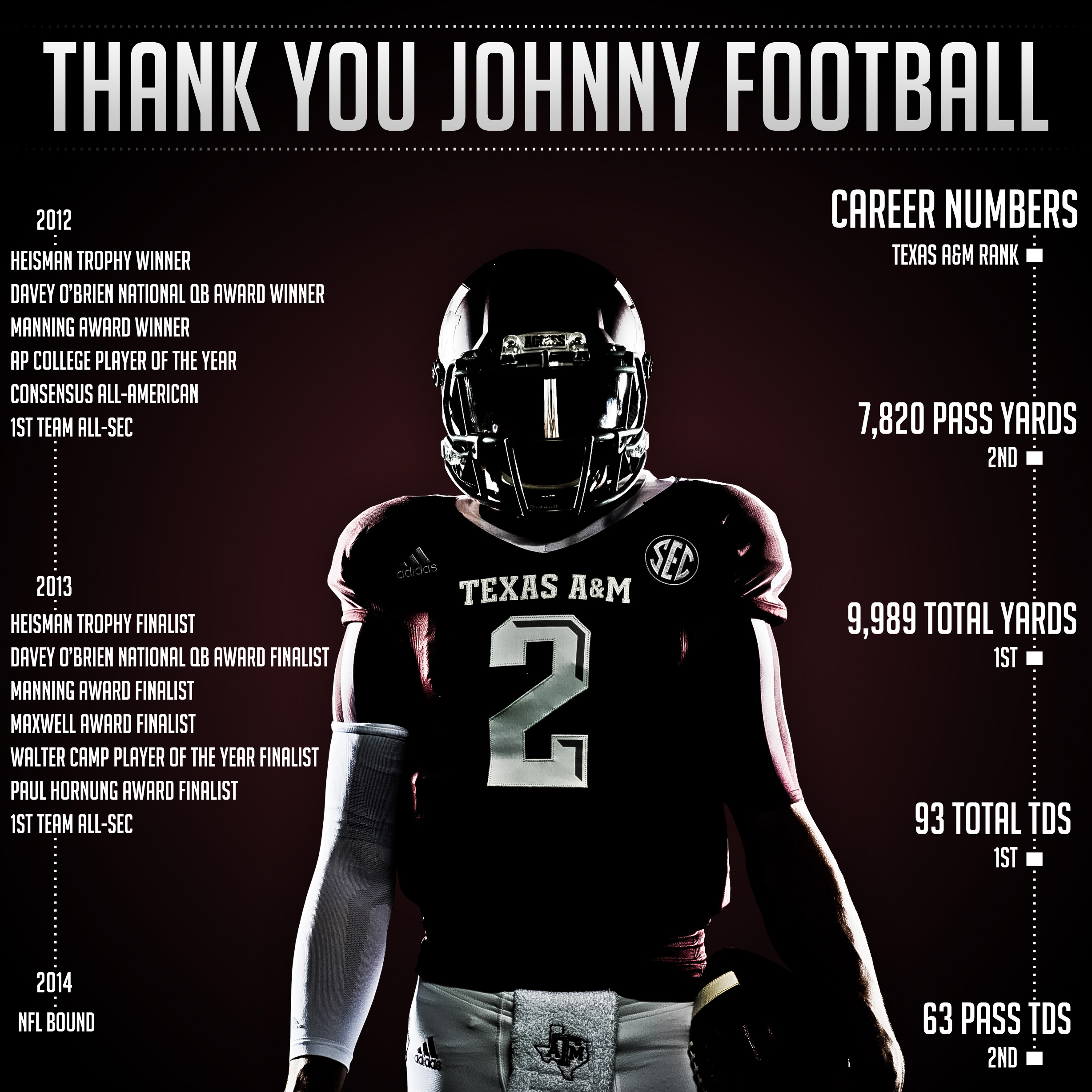 THANK YOU JOHNNY FOOTBALL

2012

HEISMAN TROPHY WINNER
DAVEY O'BRIEN NATIONAL QB AWARD WINNER
MANNING AWARD WINNER
AP COLLEGE PLAYER OF THE YEAR
CONSENSUS ALL-AMERICAN
1ST TEAM ALL-SEC

2013

HEISMAN TROPHY FINALIST
DAVEY O'BRIEN NATIONAL QB AWARD FINALIST
MANNING AWARD FINALIST
MAXWELL AWARD FINALIST
WALTER CAMP PLAYER OF THE YEAR FINALIST
PAUL HORNUNG AWARD FINALIST
1ST TEAM ALL-SEC

2014

NFL BOUND

AGGIES

adidas

SEC

TEXAS A&M

2

adidas

ATM

CAREER NUMBERS

TEXAS A&M RANK

7,820 PASS YARDS
2ND

9,989 TOTAL YARDS
1ST

93 TOTAL TDS
1ST

63 PASS TDS
2ND