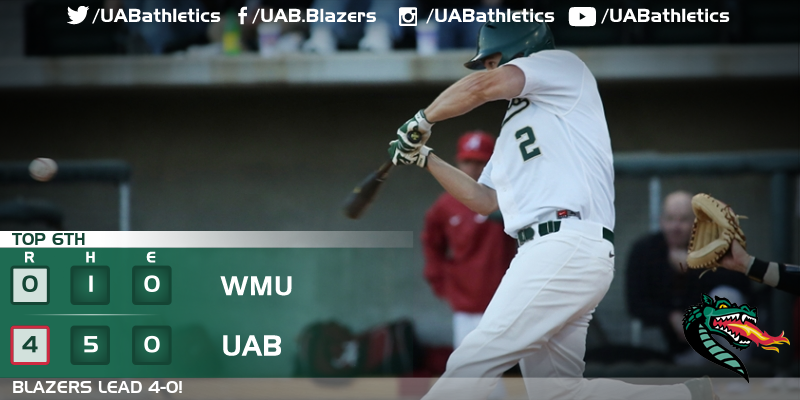 /UABathletics /UAB.Blazers /UABathletics /UABathletics

2

TOP 6TH

| R | H | E | |
|---|---|---|---|
| 0 | 1 | 0 | WMU |
| 4 | 5 | 0 | UAB |

BLAZERS LEAD 4-0!