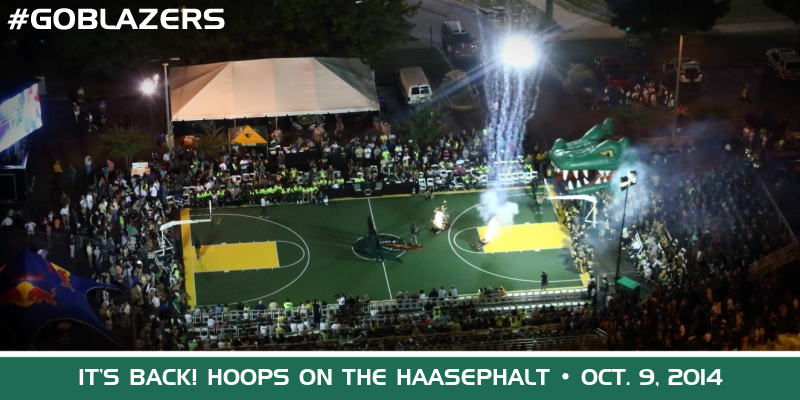 #GOBLAZERS

IT'S BACK! HOOPS ON THE HAASEPHALT • OCT. 9, 2014